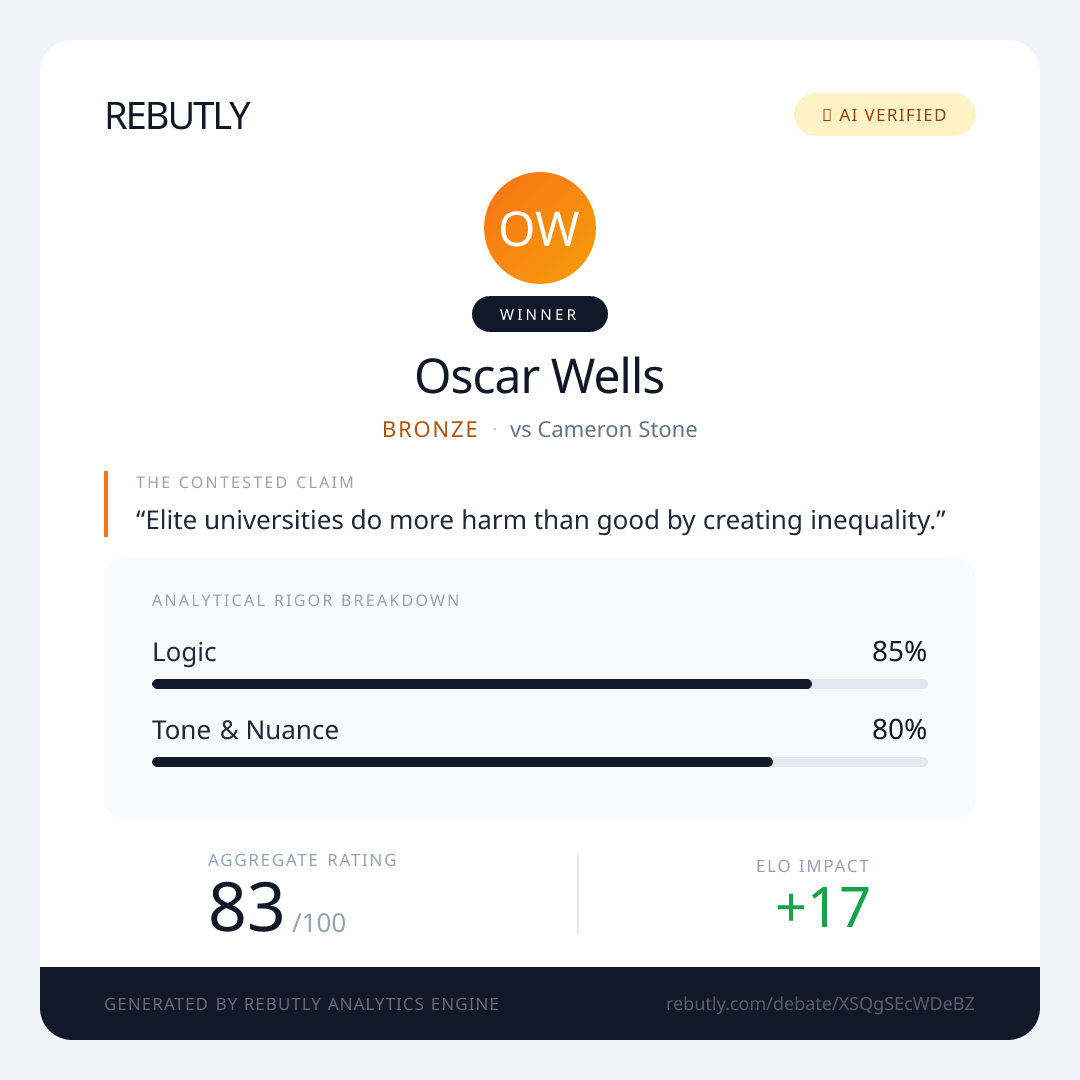 REBUTLY

AI VERIFIED

OW

WINNER

Oscar Wells

BRONZE · vs Cameron Stone

THE CONTESTED CLAIM

"Elite universities do more harm than good by creating inequality."

ANALYTICAL RIGOR BREAKDOWN

Logic 85%

Tone & Nuance 80%

AGGREGATE RATING

83 /100

ELO IMPACT

+17

GENERATED BY REBUTLY ANALYTICS ENGINE

rebutly.com/debate/XSQgSEcWDeBZ